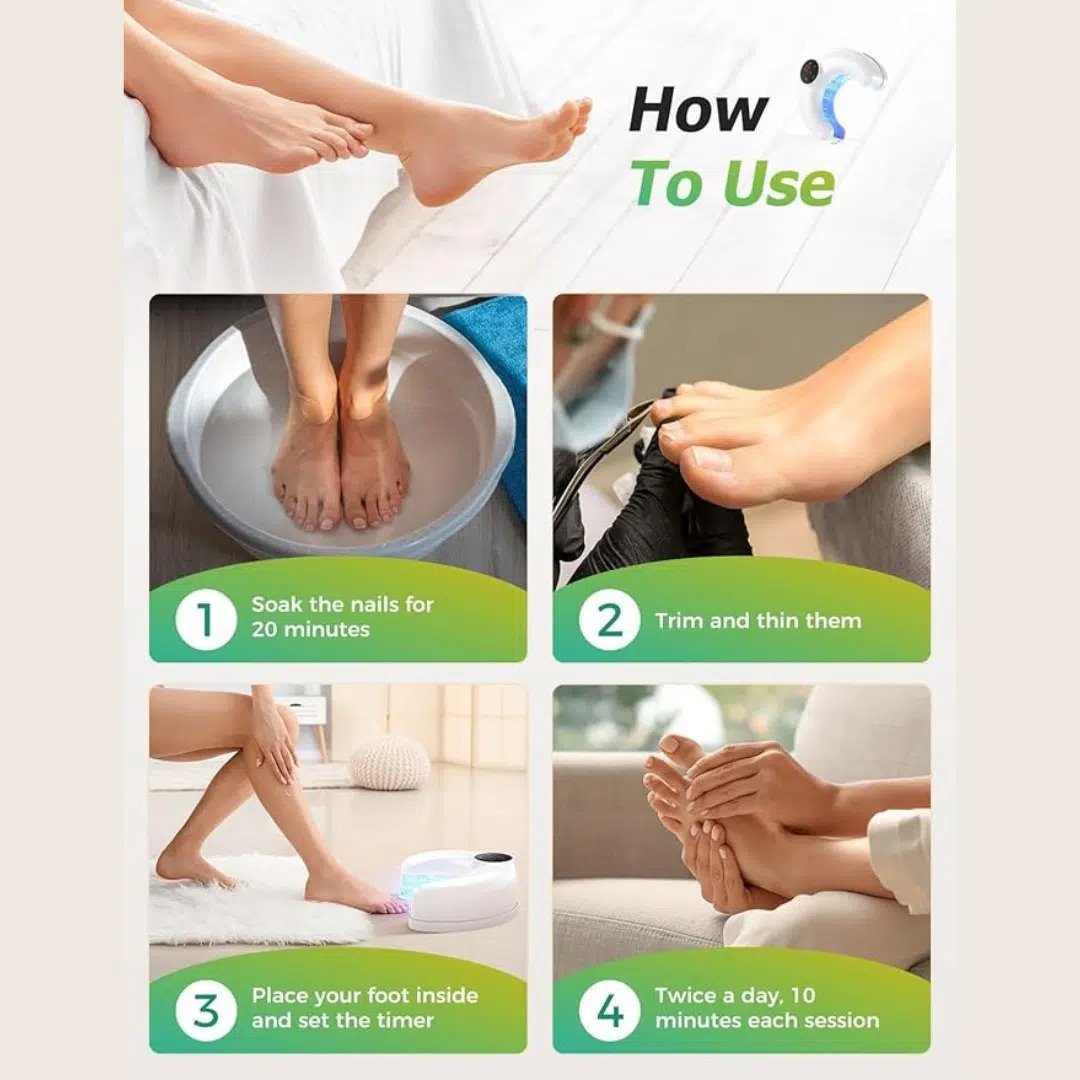 How
To Use

1 Soak the nails for 20 minutes

2 Trim and thin them

3 Place your foot inside and set the timer

4 Twice a day, 10 minutes each session